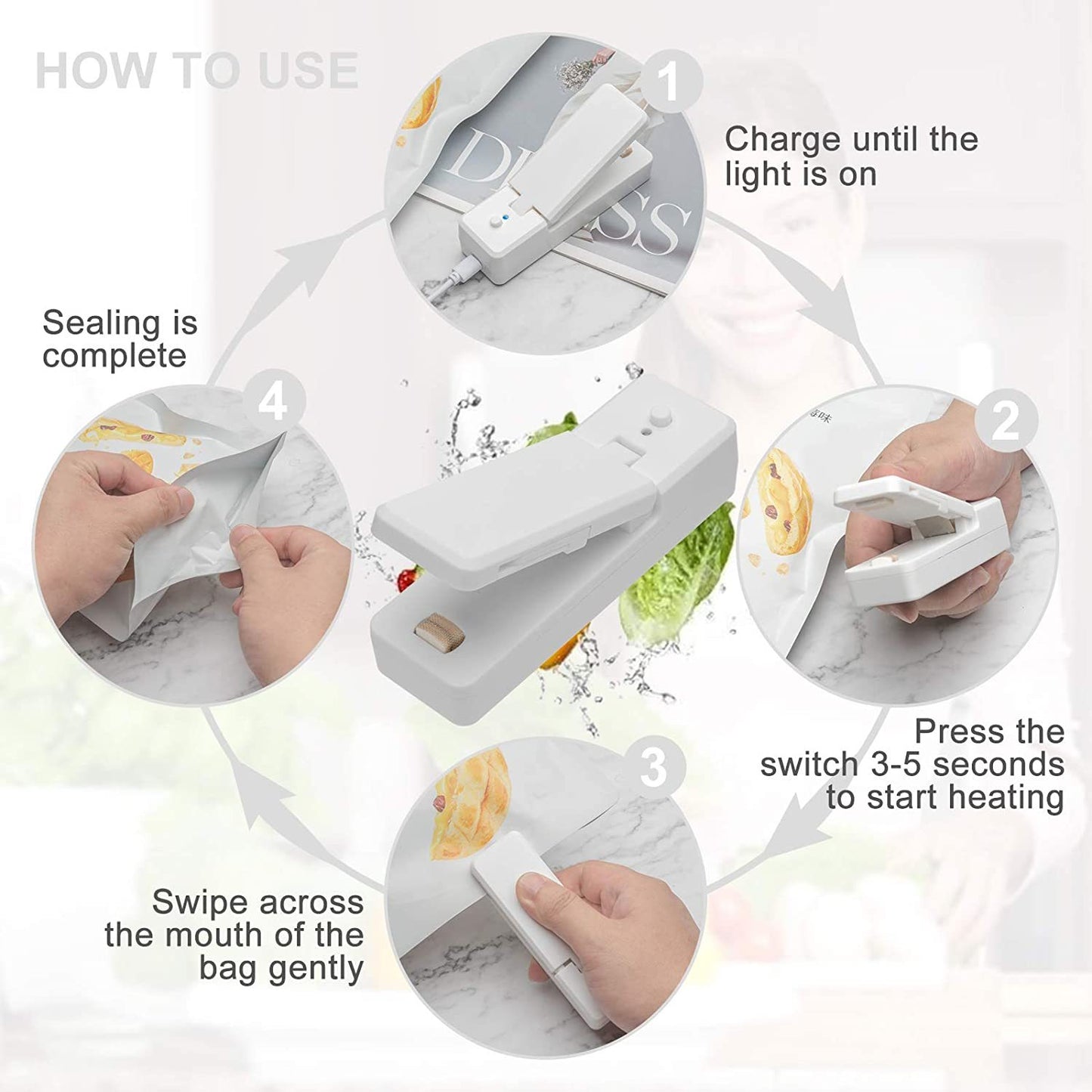 HOW TO USE

1

Charge until the light is on

2

Press the switch 3-5 seconds to start heating

3

Swipe across the mouth of the bag gently

4

Sealing is complete