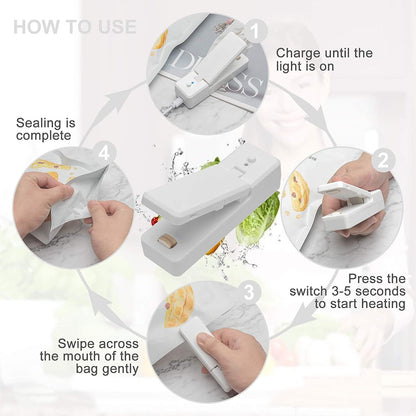 HOW TO USE

1

Charge until the light is on

2

Press the switch 3-5 seconds to start heating

3

Swipe across the mouth of the bag gently

4

Sealing is complete